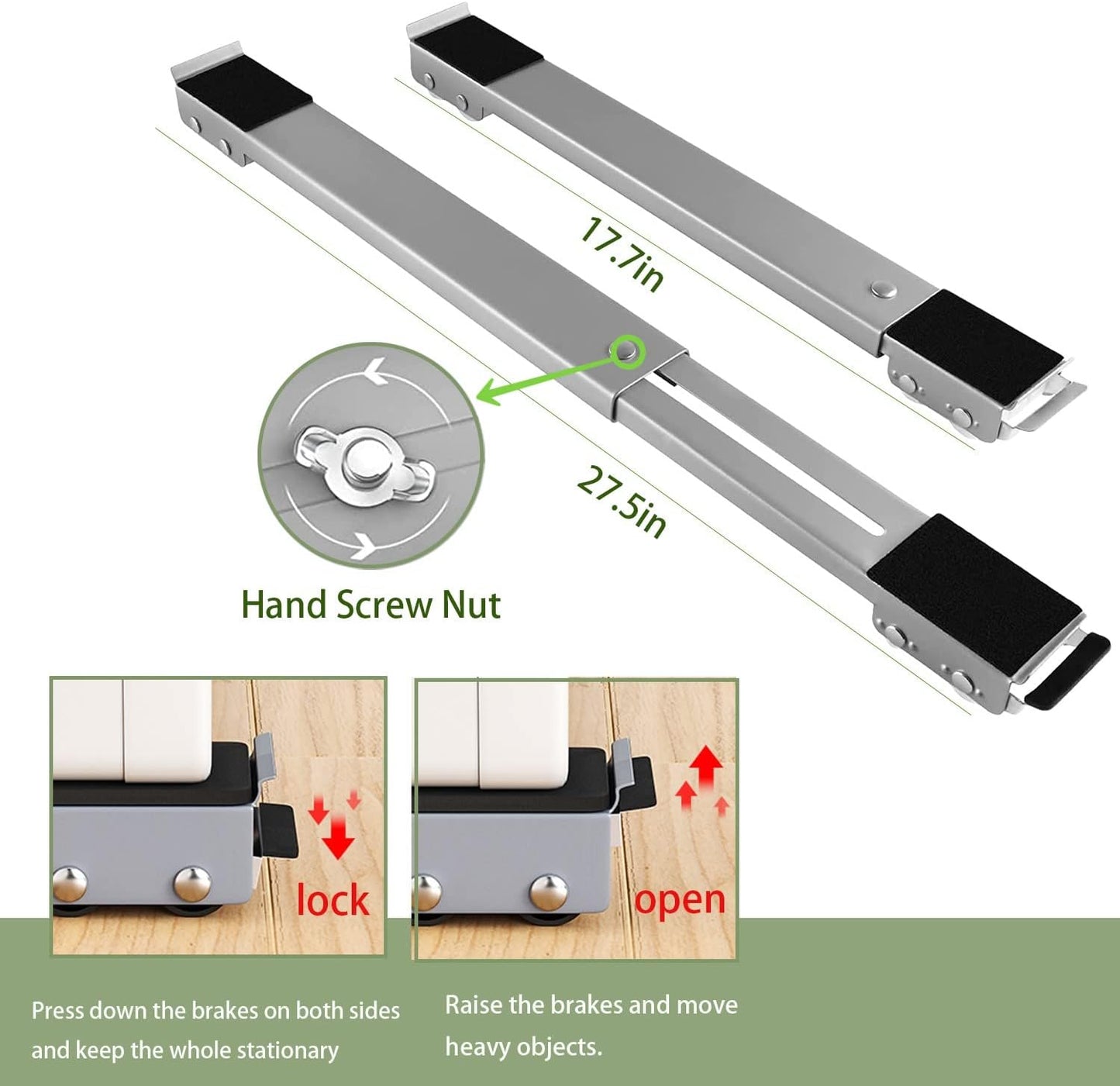 17.7in

27.5in

Hand Screw Nut

lock

open

Press down the brakes on both sides and keep the whole stationary

Raise the brakes and move heavy objects.