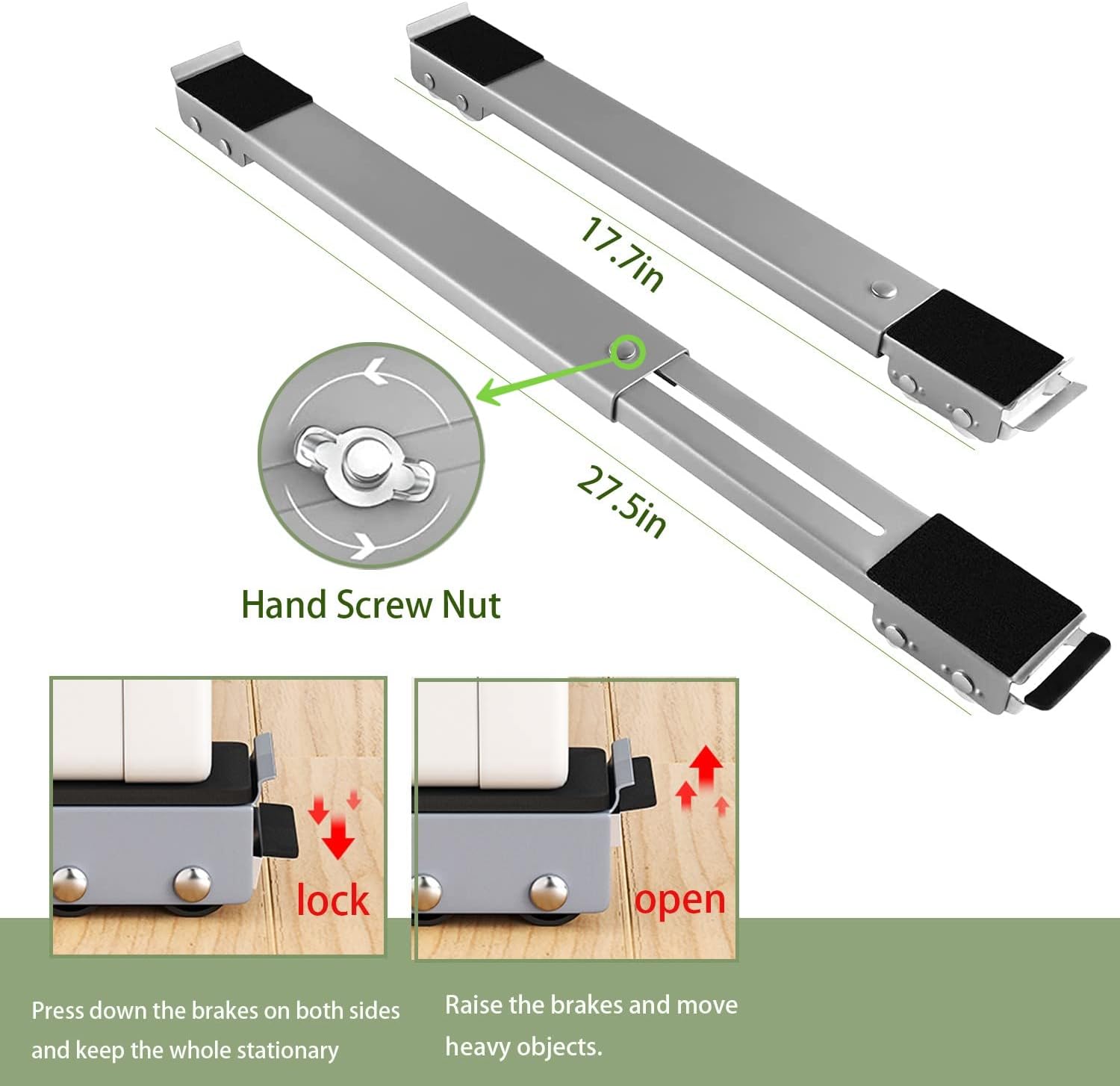 17.7in

27.5in

Hand Screw Nut

lock

open

Press down the brakes on both sides and keep the whole stationary

Raise the brakes and move heavy objects.