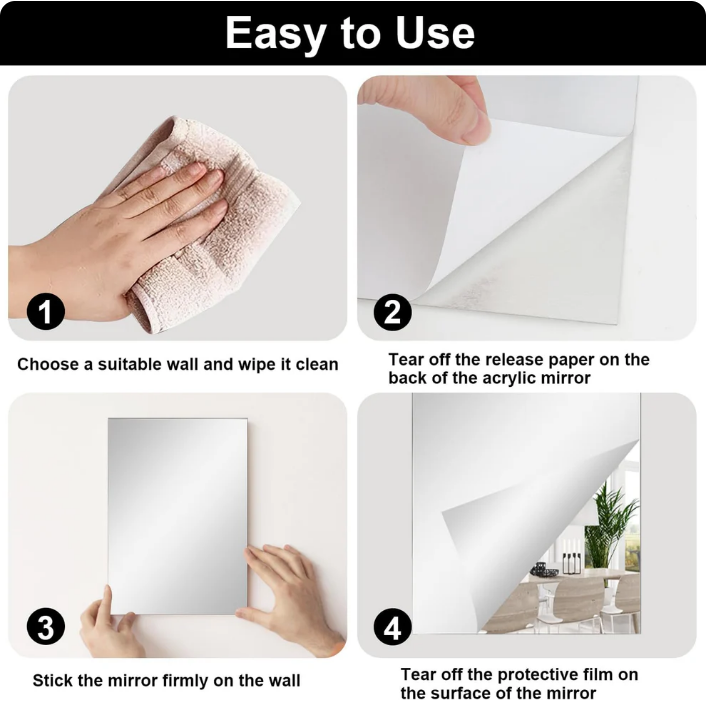 Easy to Use

1

Choose a suitable wall and wipe it clean

2

Tear off the release paper on the back of the acrylic mirror

3

Stick the mirror firmly on the wall

4

Tear off the protective film on the surface of the mirror